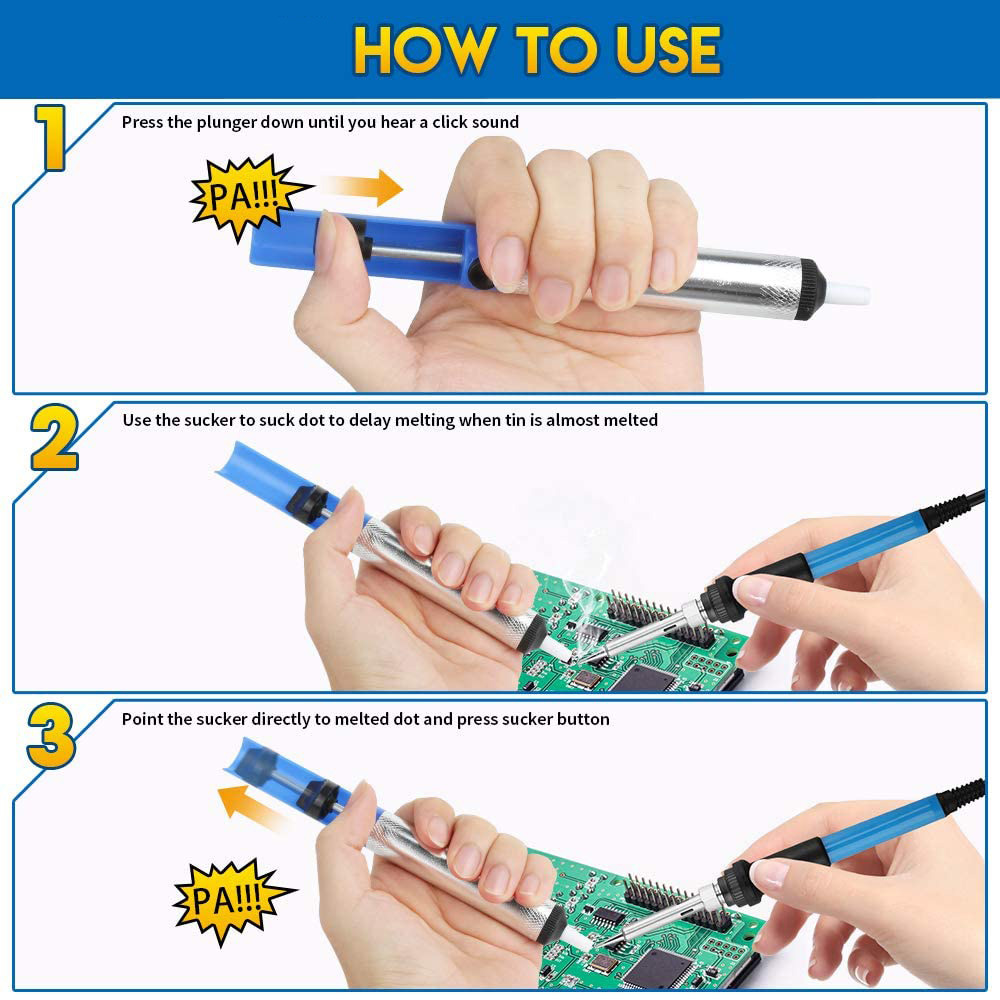 HOW TO USE

1 Press the plunger down until you hear a click sound

PA!!!

2 Use the sucker to suck dot to delay melting when tin is almost melted

3 Point the sucker directly to melted dot and press sucker button

PA!!!